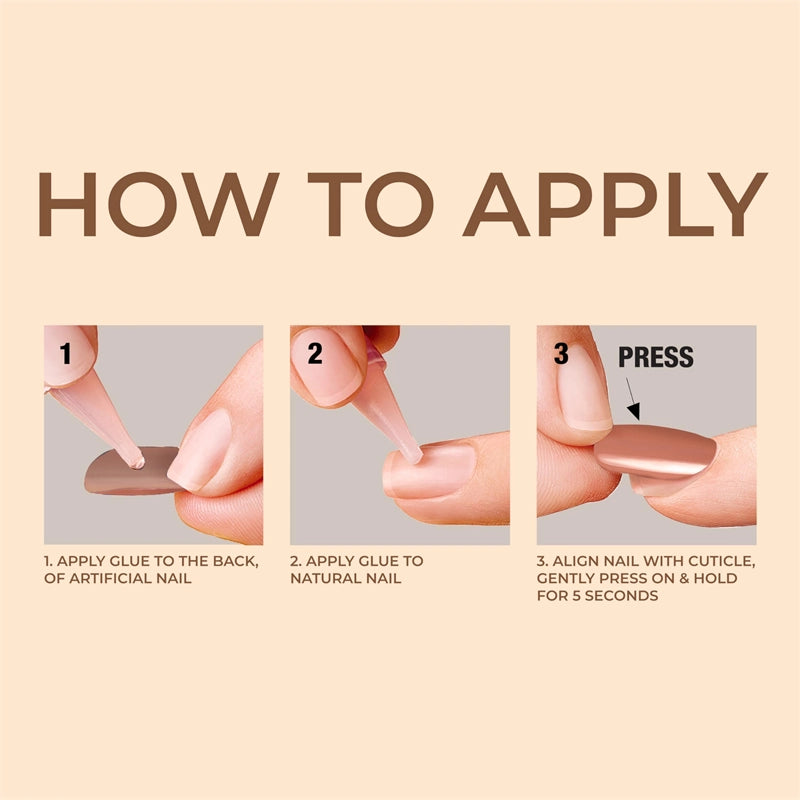 HOW TO APPLY

1

1. APPLY GLUE TO THE BACK, OF ARTIFICIAL NAIL

2

2. APPLY GLUE TO NATURAL NAIL

3

PRESS

3. ALIGN NAIL WITH CUTICLE, GENTLY PRESS ON & HOLD FOR 5 SECONDS